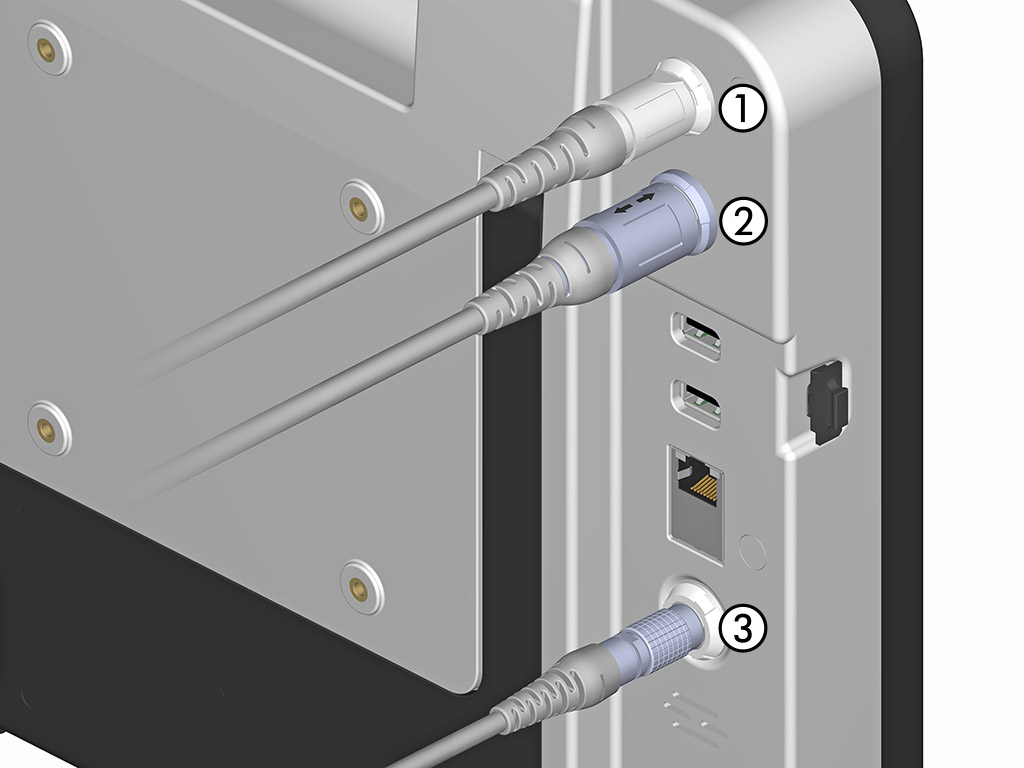 ①
②
③